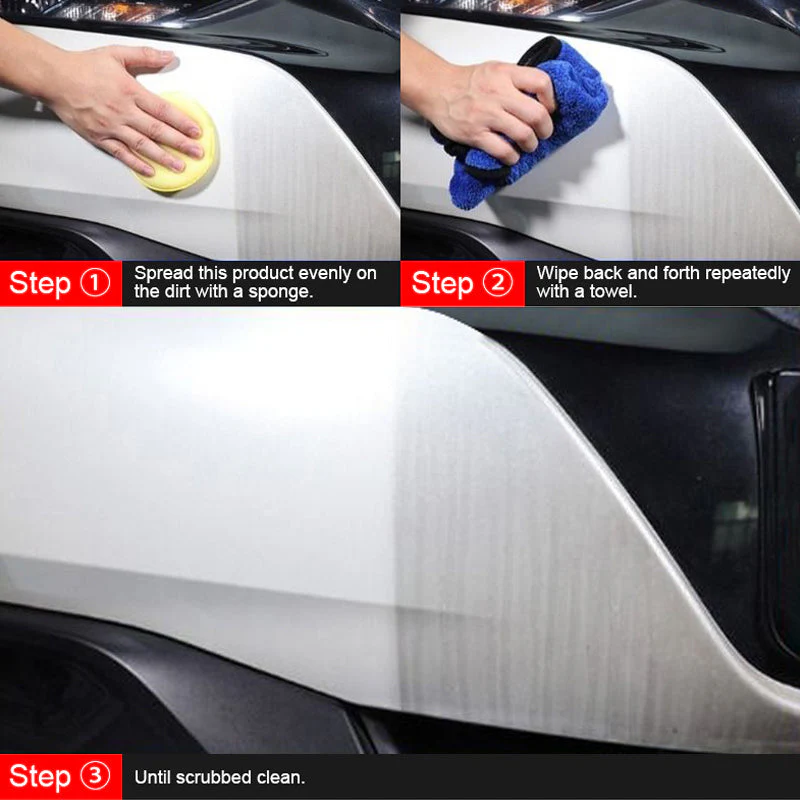 Step ① Spread this product evenly on the dirt with a sponge.

Step ② Wipe back and forth repeatedly with a towel.

Step ③ Until scrubbed clean.